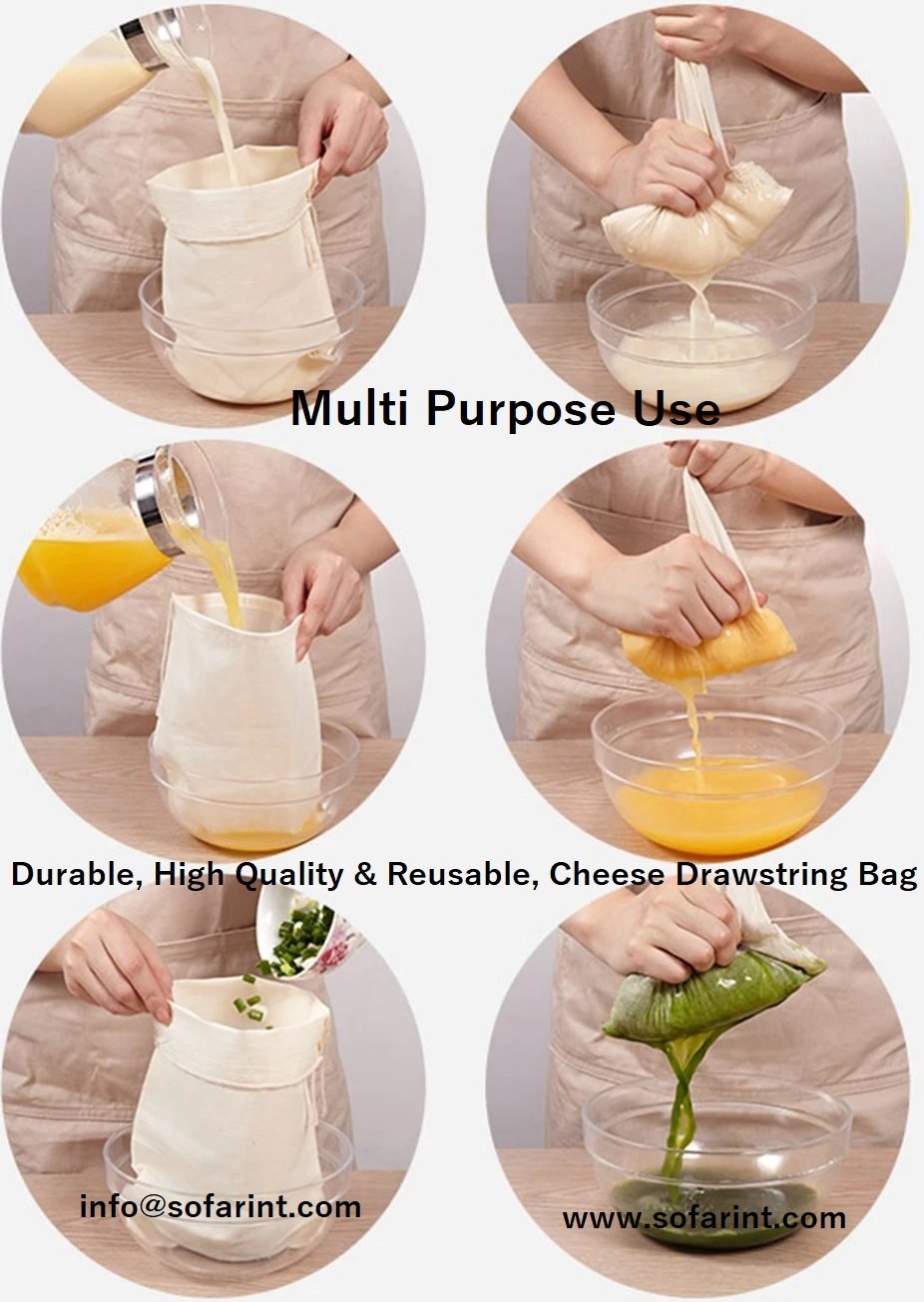 Multi Purpose Use

Durable, High Quality & Reusable, Cheese Drawstring Bag

info@sofarint.com

www.sofarint.com